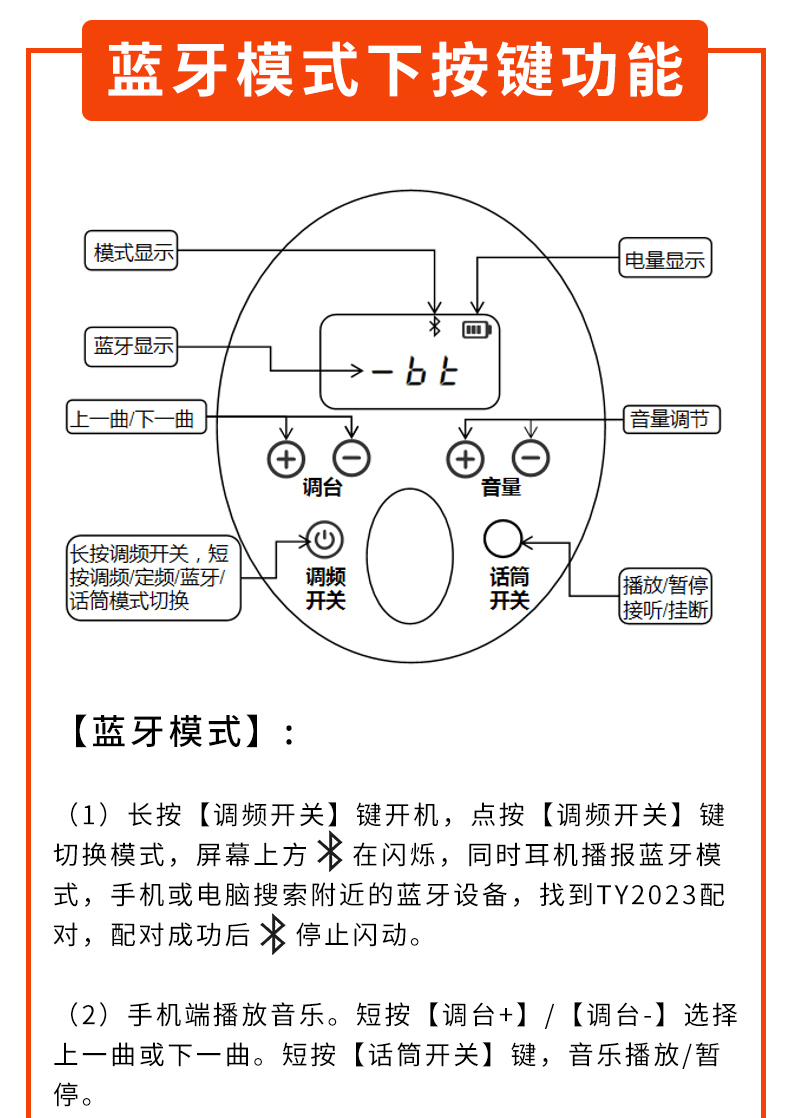 蓝牙模式下按键功能

模式显示

电量显示

蓝牙显示

-bt

上一曲/下一曲

音量调节

调台

音量

长按调频开关，短按调频/定频/蓝牙/话筒模式切换

调频开关

话筒开关

播放/暂停 接听/挂断

【蓝牙模式】：

（1）长按【调频开关】键开机，点按【调频开关】键切换模式，屏幕上方 在闪烁，同时耳机播报蓝牙模式，手机或电脑搜索附近的蓝牙设备，找到TY2023配对，配对成功后 停止闪动。

（2）手机端播放音乐。短按【调台+】/【调台-】选择上一曲或下一曲。短按【话筒开关】键，音乐播放/暂停。